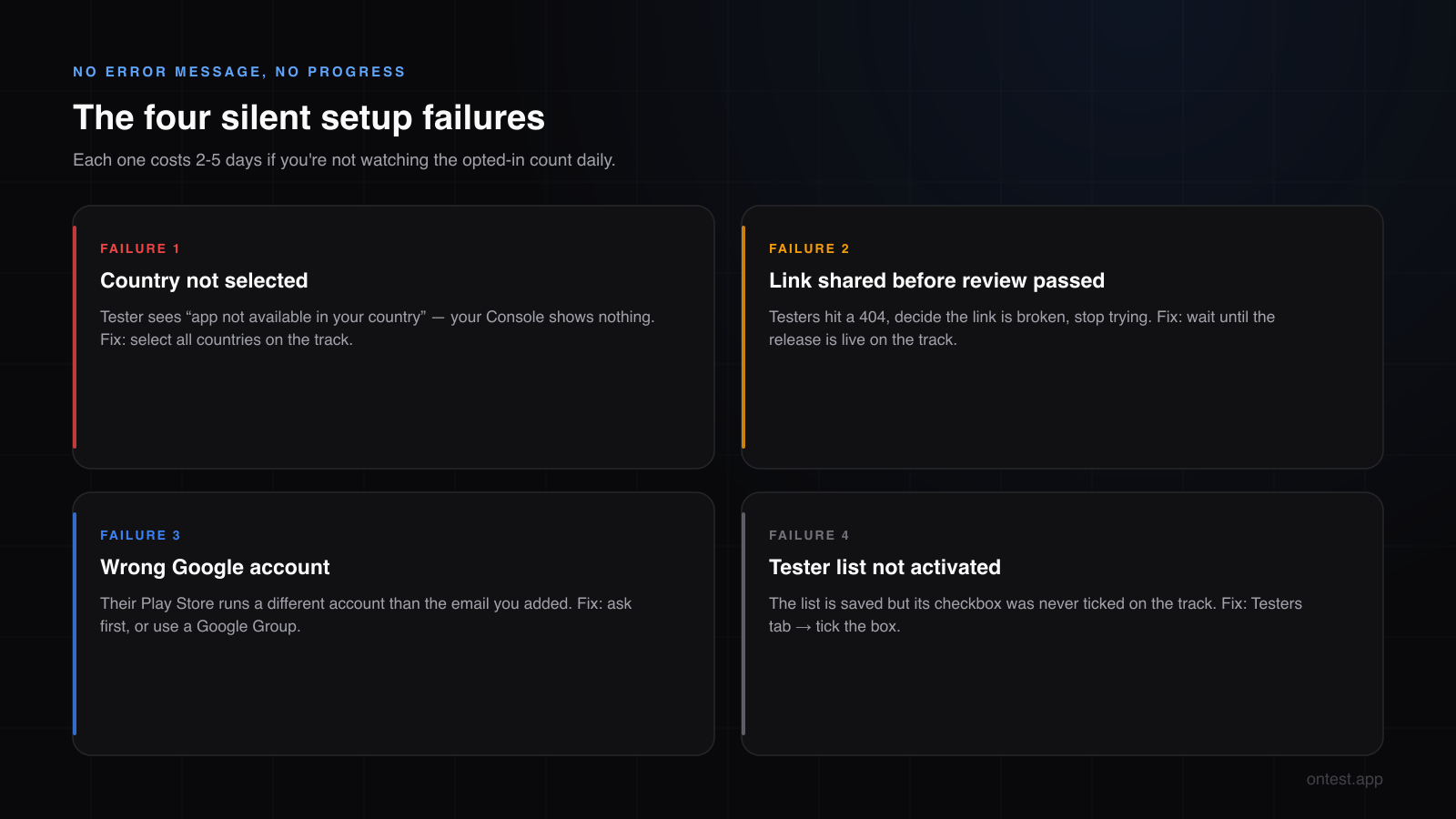 NO ERROR MESSAGE, NO PROGRESS

The four silent setup failures

Each one costs 2-5 days if you're not watching the opted-in count daily.

FAILURE 1

Country not selected

Tester sees "app not available in your country" — your Console shows nothing. Fix: select all countries on the track.

FAILURE 2

Link shared before review passed

Testers hit a 404, decide the link is broken, stop trying. Fix: wait until the release is live on the track.

FAILURE 3

Wrong Google account

Their Play Store runs a different account than the email you added. Fix: ask first, or use a Google Group.

FAILURE 4

Tester list not activated

The list is saved but its checkbox was never ticked on the track. Fix: Testers tab → tick the box.

ontest.app